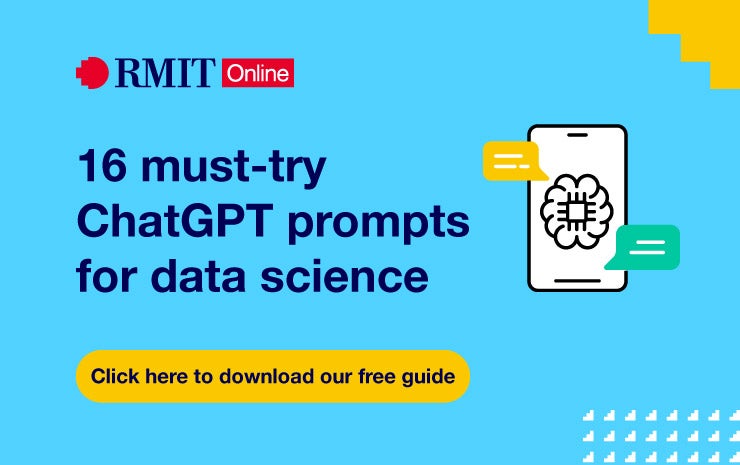 RMIT Online

16 must-try ChatGPT prompts for data science

Click here to download our free guide